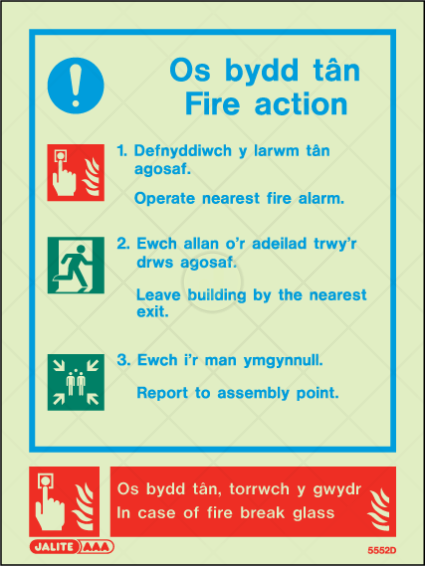 Os bydd tân
Fire action

1. Defnyddiwch y larwm tân agosaf.

Operate nearest fire alarm.

2. Ewch allan o'r adeilad trwy'r drws agosaf.

Leave building by the nearest exit.

3. Ewch i'r man ymgynnull.

Report to assembly point.

Os bydd tân, torrwch y gwydr
In case of fire break glass

JALITE AAA

5552D